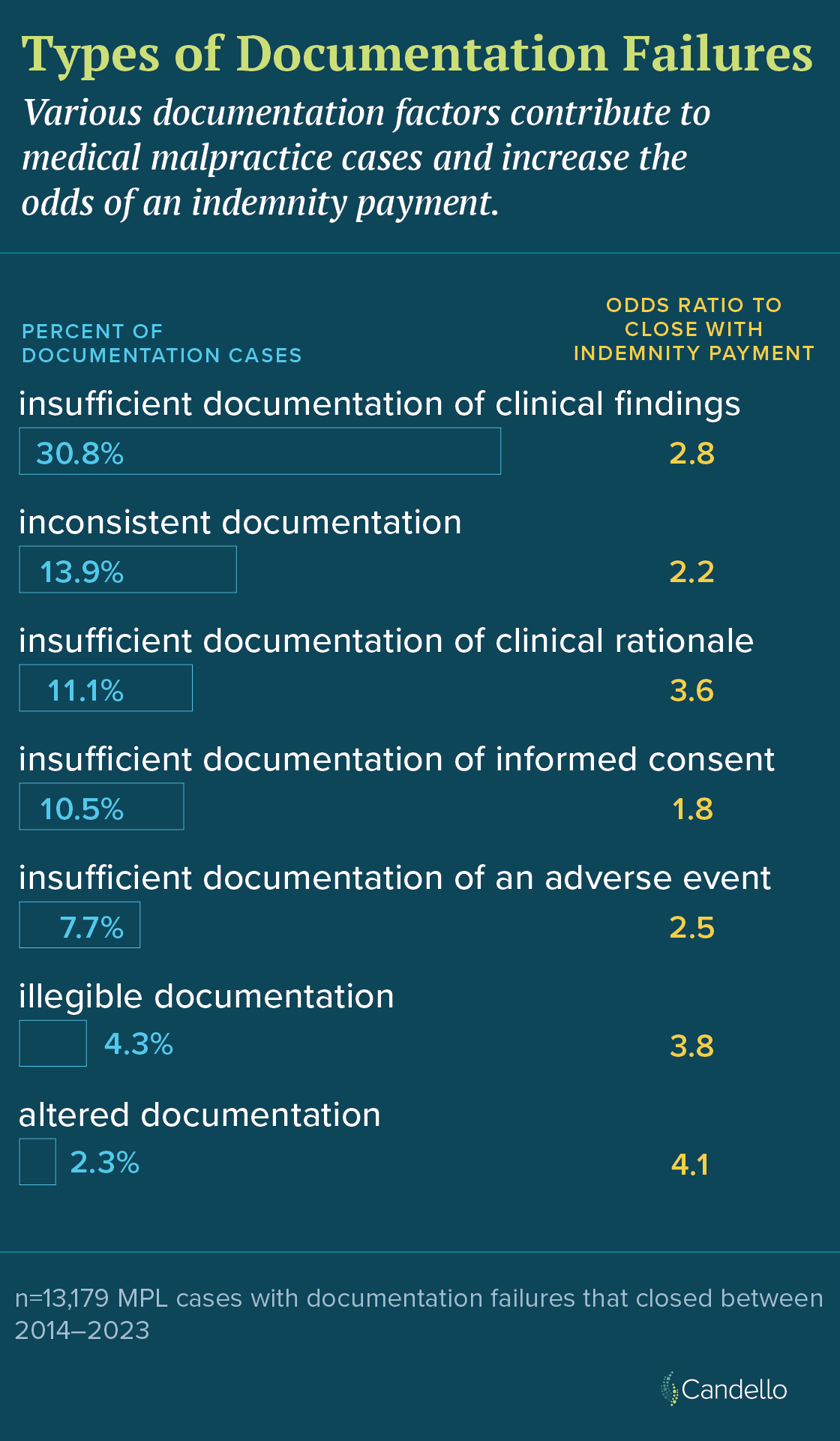 Types of Documentation Failures

Various documentation factors contribute to medical malpractice cases and increase the odds of an indemnity payment.

PERCENT OF DOCUMENTATION CASES

ODDS RATIO TO CLOSE WITH INDEMNITY PAYMENT

insufficient documentation of clinical findings
30.8%
2.8

inconsistent documentation
13.9%
2.2

insufficient documentation of clinical rationale
11.1%
3.6

insufficient documentation of informed consent
10.5%
1.8

insufficient documentation of an adverse event
7.7%
2.5

illegible documentation
4.3%
3.8

altered documentation
2.3%
4.1

n=13,179 MPL cases with documentation failures that closed between 2014–2023

Candello