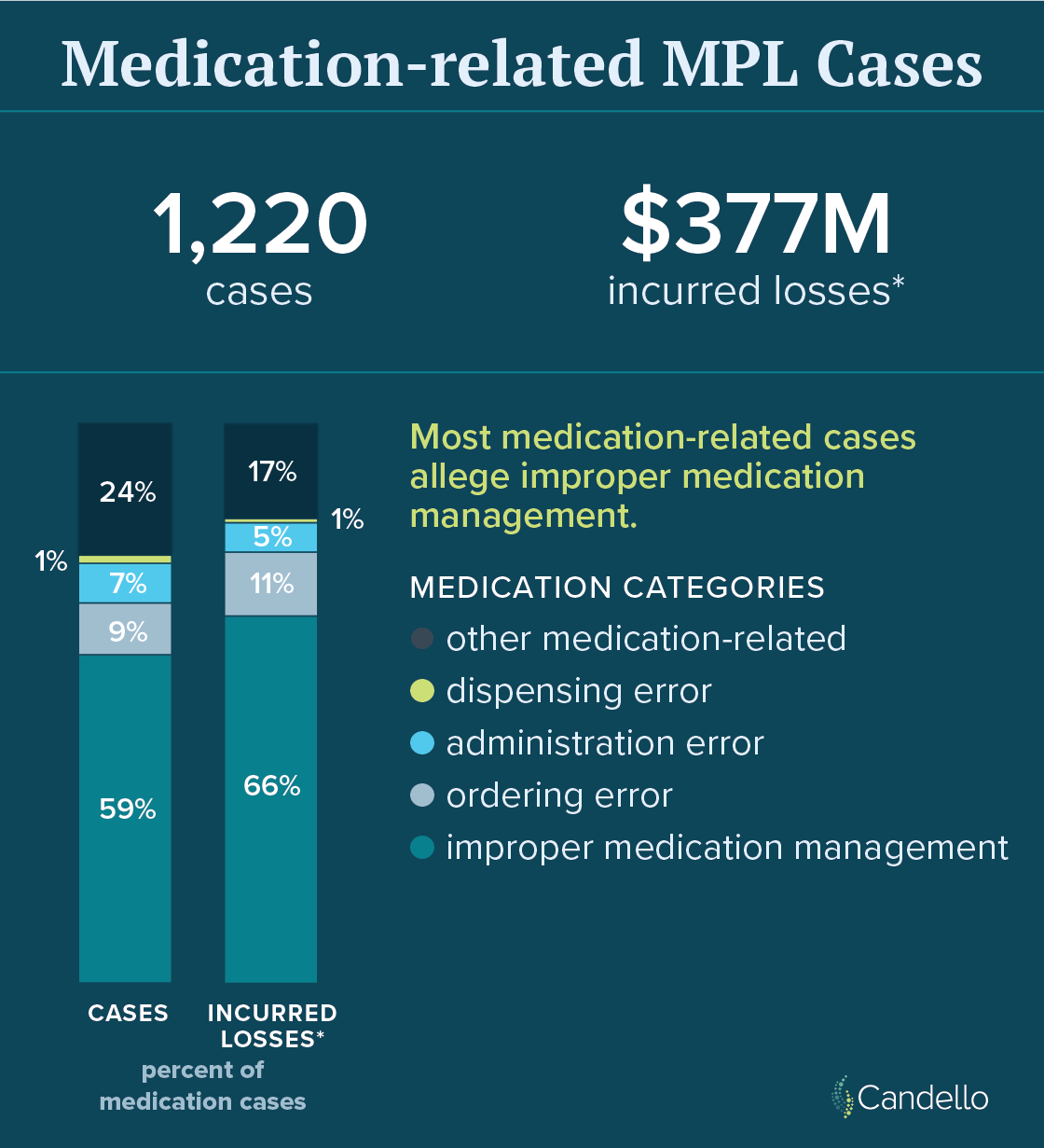 Medication-related MPL Cases

1,220
cases

$377M
incurred losses*

24%
1%
7%
9%
59%

17%
1%
5%
11%
66%

CASES

INCURRED LOSSES*

percent of medication cases

Most medication-related cases allege improper medication management.

MEDICATION CATEGORIES
other medication-related
dispensing error
administration error
ordering error
improper medication management

Candello